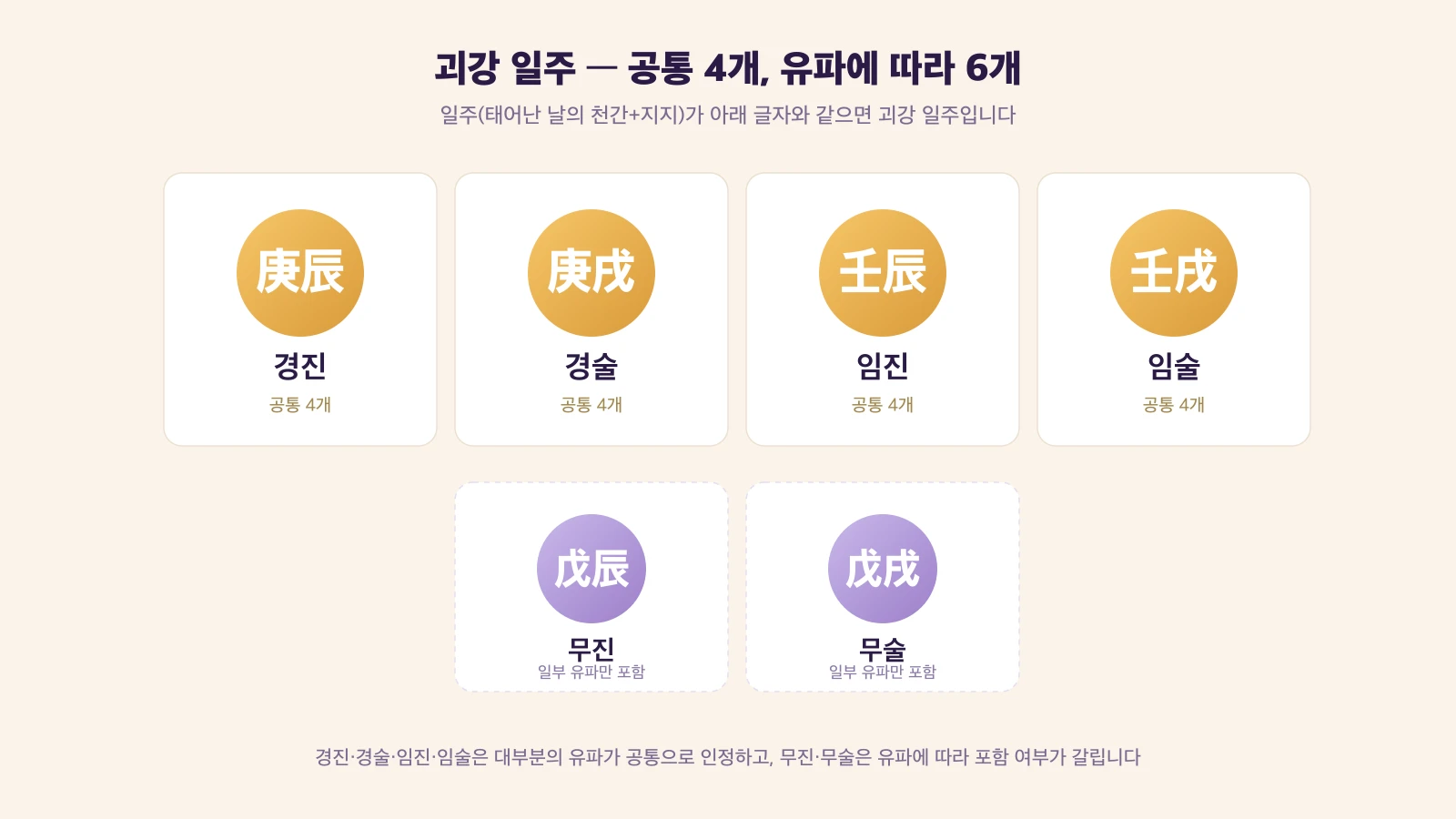 괴강 일주 — 공통 4개, 유파에 따라 6개

일주(태어난 날의 천간+지지)가 아래 글자와 같으면 괴강 일주입니다

庚辰
경진
공통 4개

庚戌
경술
공통 4개

壬辰
임진
공통 4개

壬戌
임술
공통 4개

戊辰
무진
일부 유파만 포함

戊戌
무술
일부 유파만 포함

경진·경술·임진·임술은 대부분의 유파가 공통으로 인정하고, 무진·무술은 유파에 따라 포함 여부가 갈립니다